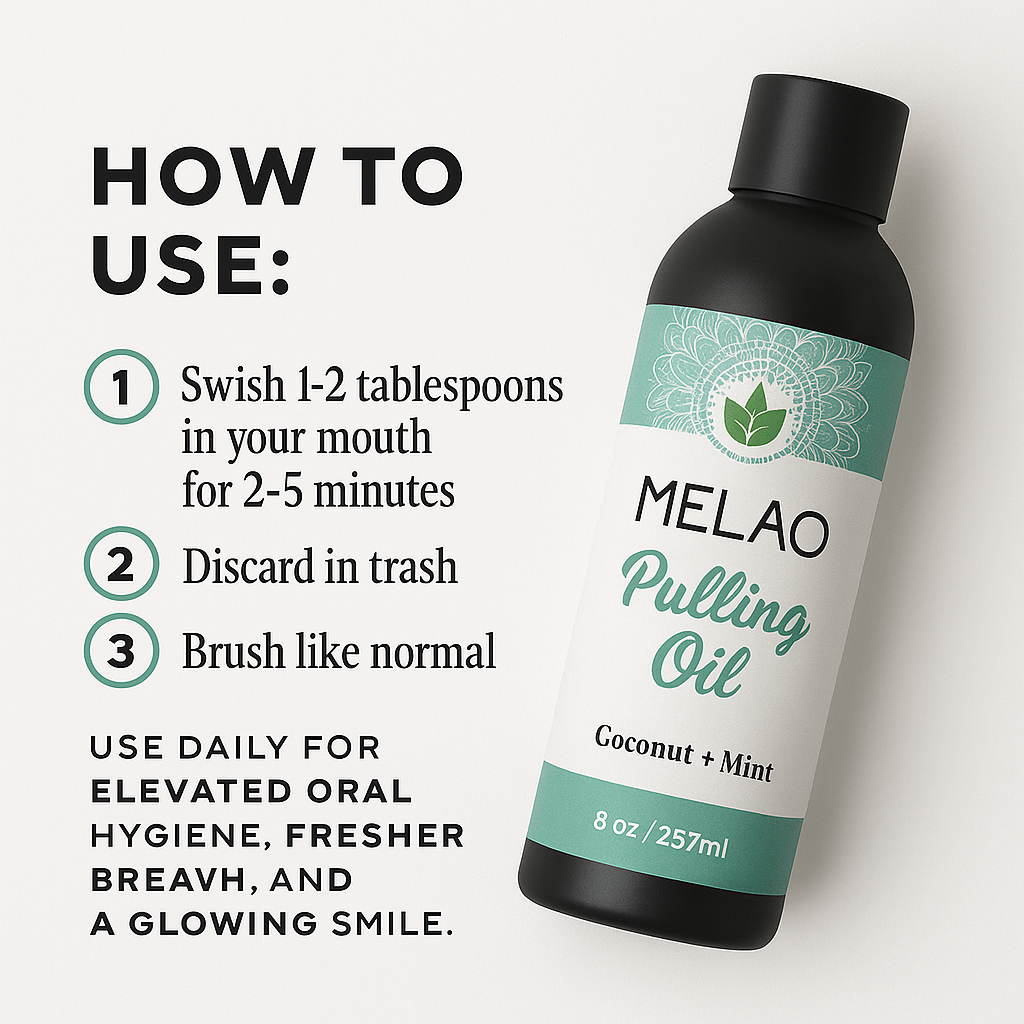 HOW TO USE:

1 Swish 1-2 tablespoons in your mouth for 2-5 minutes

2 Discard in trash

3 Brush like normal

USE DAILY FOR ELEVATED ORAL HYGIENE, FRESHER BREAVH, AND A GLOWING SMILE.

MELAO
Pulling Oil
Coconut + Mint
8 oz / 257ml